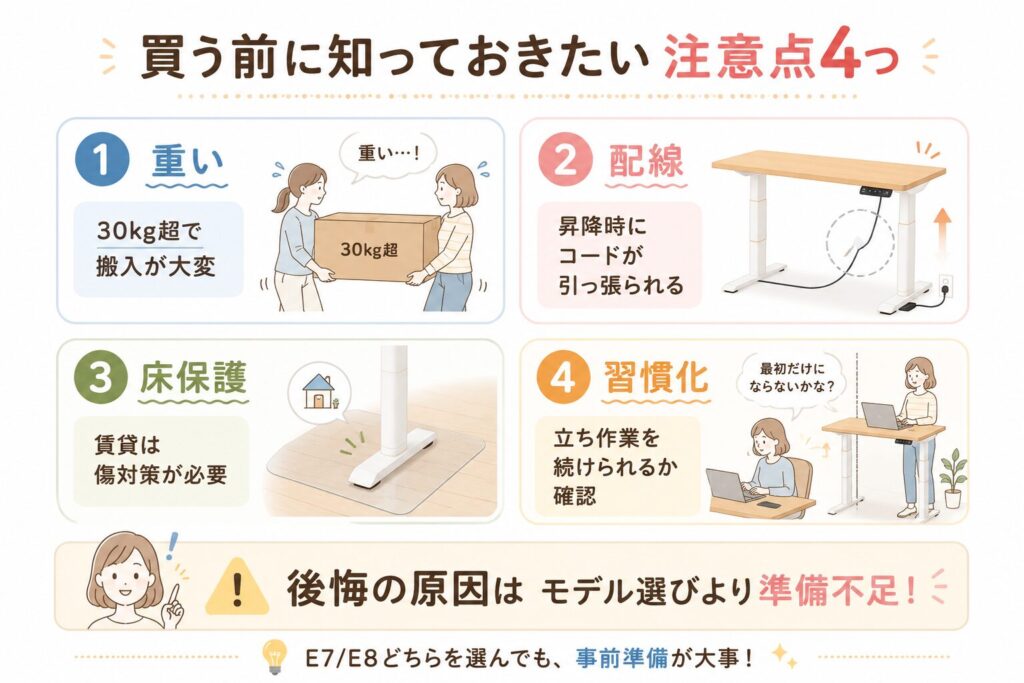 買う前に知っておきたい 注意点4つ

1 重い
30kg超で搬入が大変
重い…!
30kg超

2 配線
昇降時にコードが引っ張られる

3 床保護
賃貸は傷対策が必要

4 習慣化
立ち作業を続けられるか確認
最初だけにならないかな?

! 後悔の原因は モデル選びより準備不足!

E7/E8どちらを選んでも、事前準備が大事!